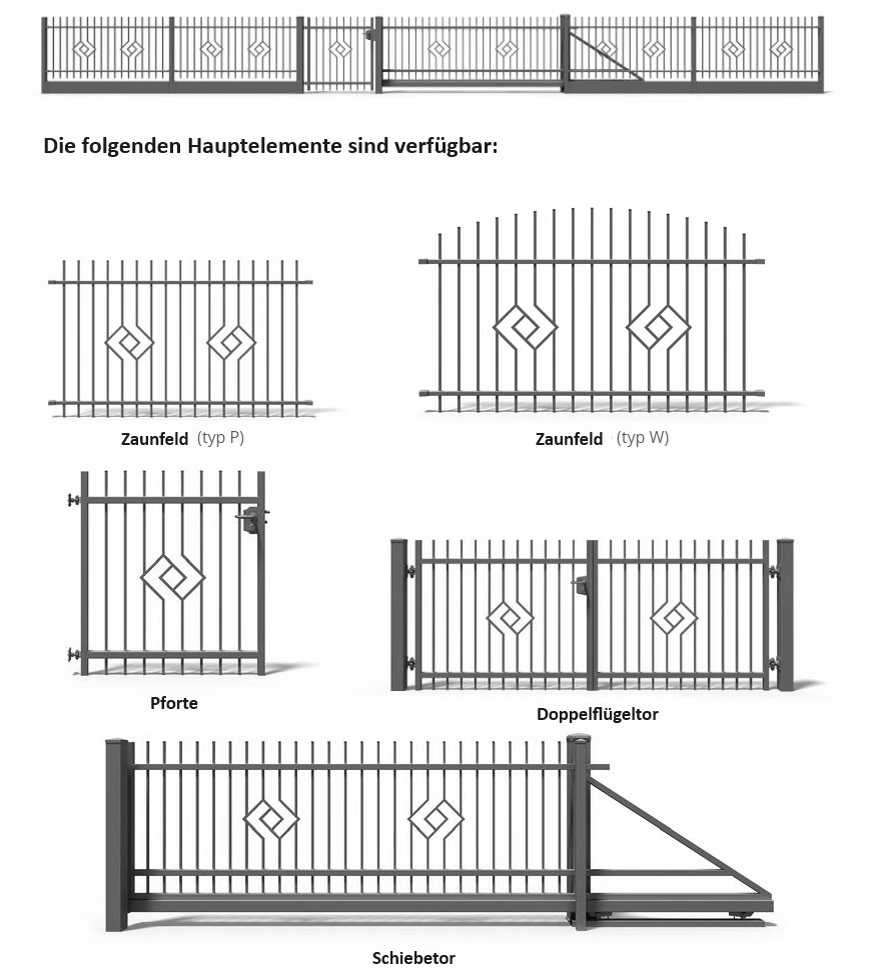 Die folgenden Hauptelemente sind verfügbar:

Zaunfeld (typ P)

Zaunfeld (typ W)

Pforte

Doppelflügeltor

Schiebetor