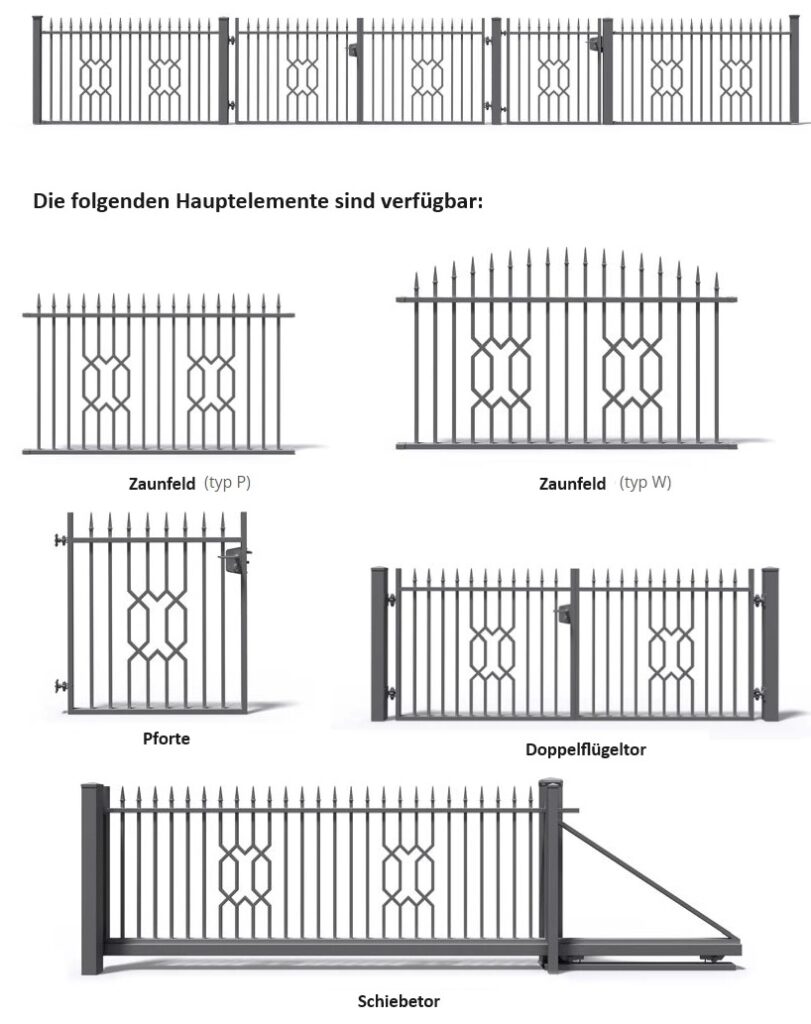 Die folgenden Hauptelemente sind verfügbar:

Zaunfeld (typ P)

Zaunfeld (typ W)

Pforte

Doppelflügeltor

Schiebetor