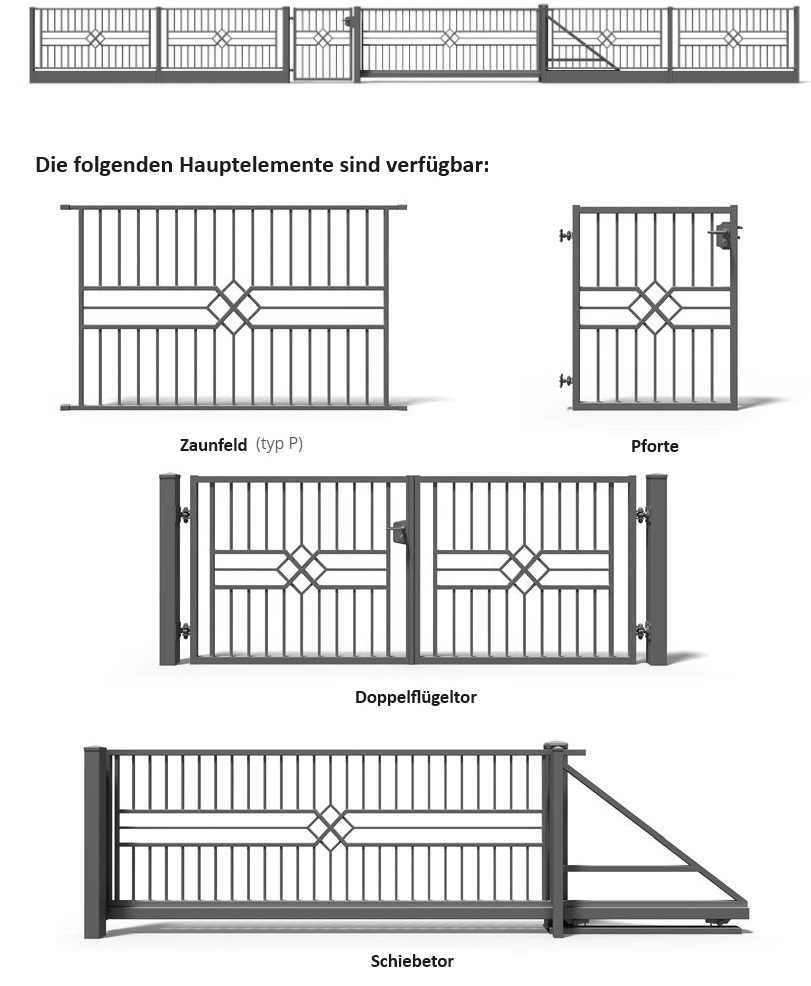 Die folgenden Hauptelemente sind verfügbar:

Zaunfeld (typ P)

Pforte

Doppelflügeltor

Schiebetor