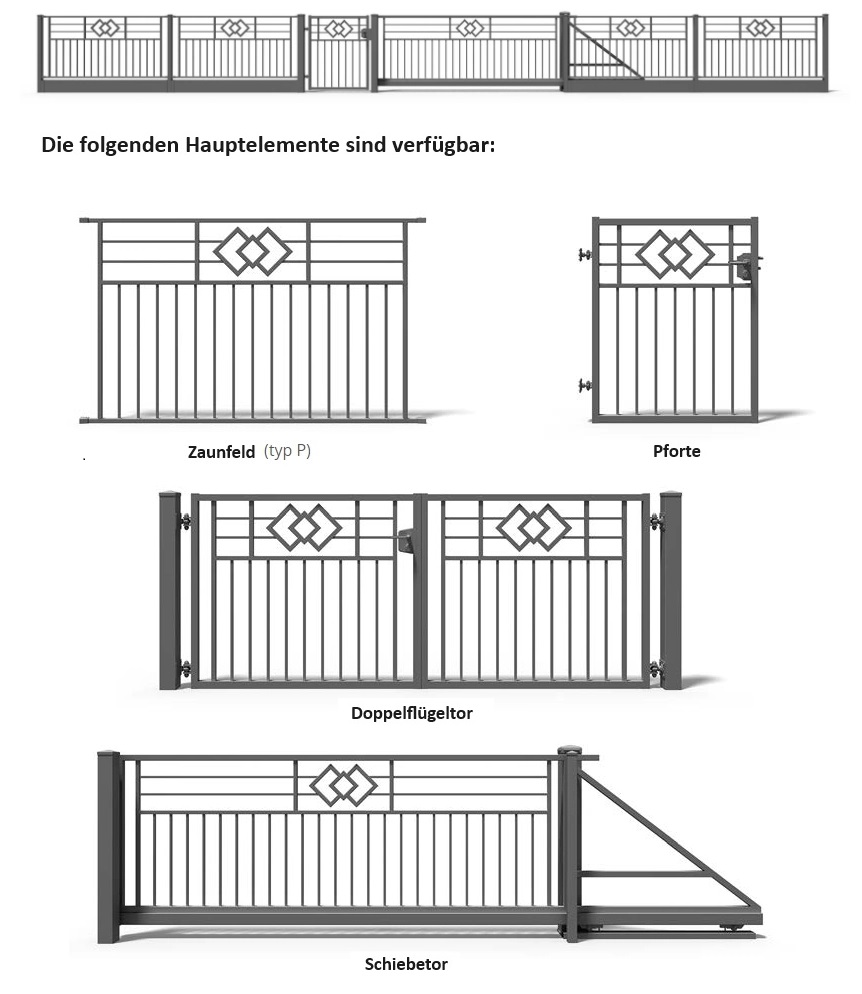 Die folgenden Hauptelemente sind verfügbar:

Zaunfeld (typ P)

Pforte

Doppelflügeltor

Schiebetor