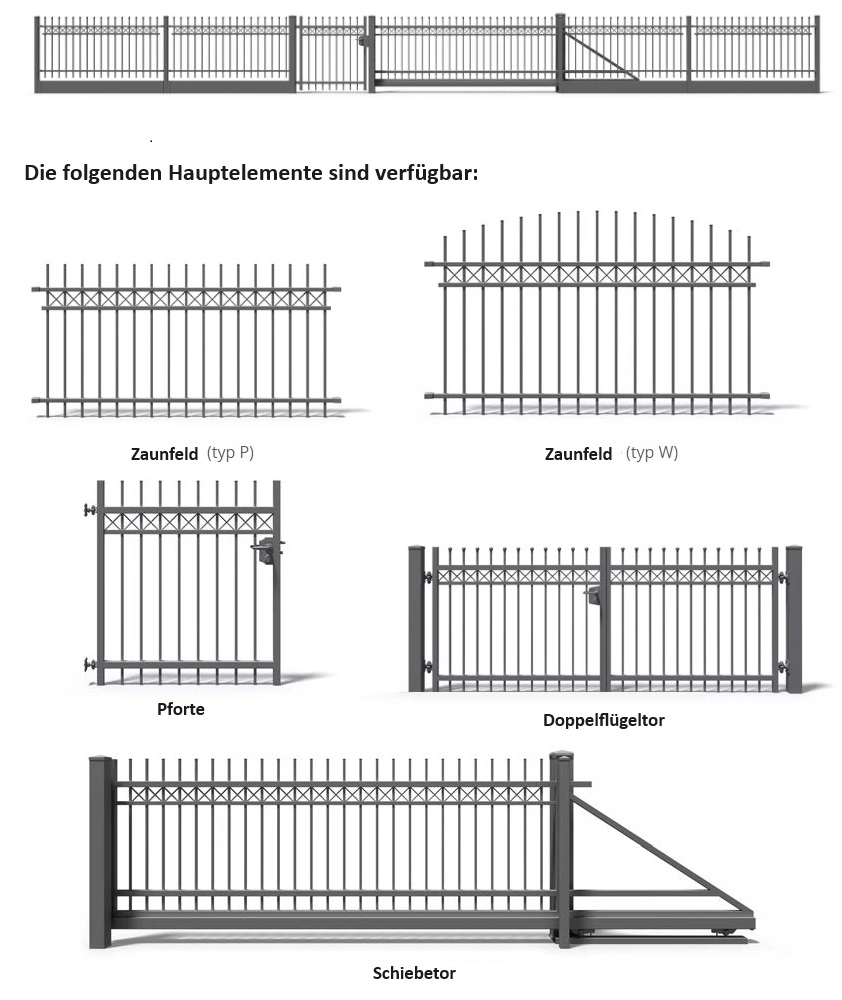 Die folgenden Hauptelemente sind verfügbar:

Zaunfeld (typ P)

Zaunfeld (typ W)

Pforte

Doppelflügeltor

Schiebetor