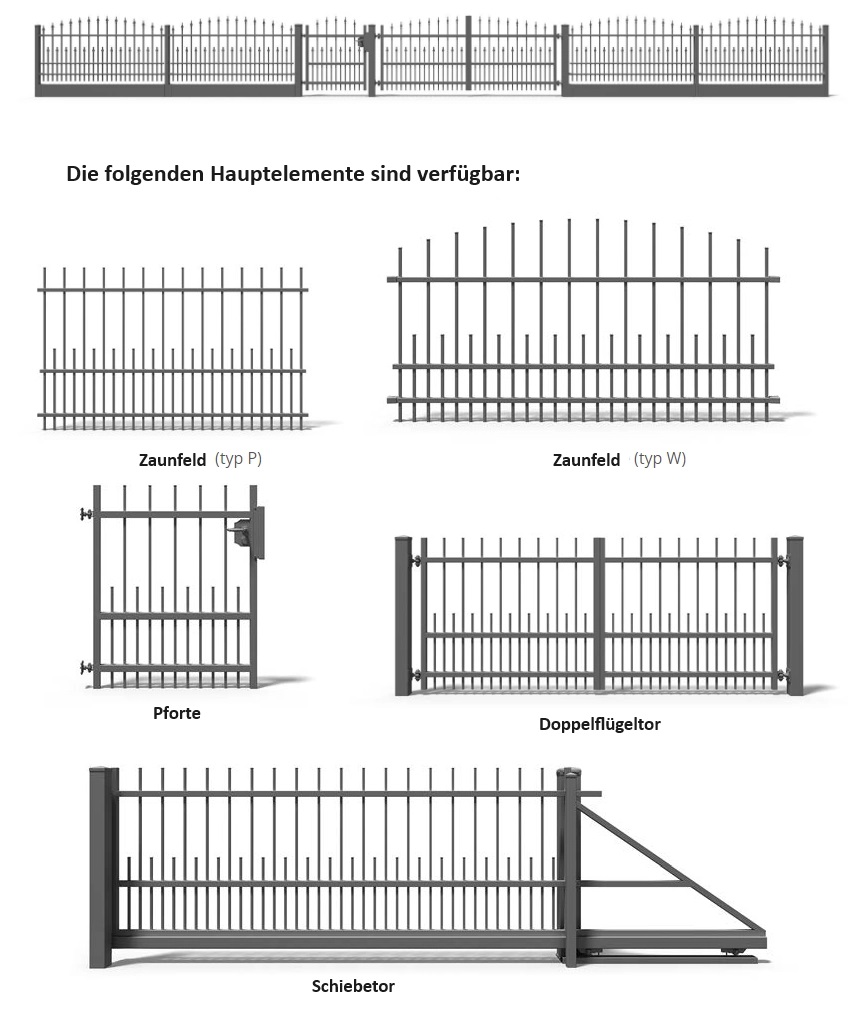 Die folgenden Hauptelemente sind verfügbar:

Zaunfeld (typ P)

Zaunfeld (typ W)

Pforte

Doppelflügeltor

Schiebetor